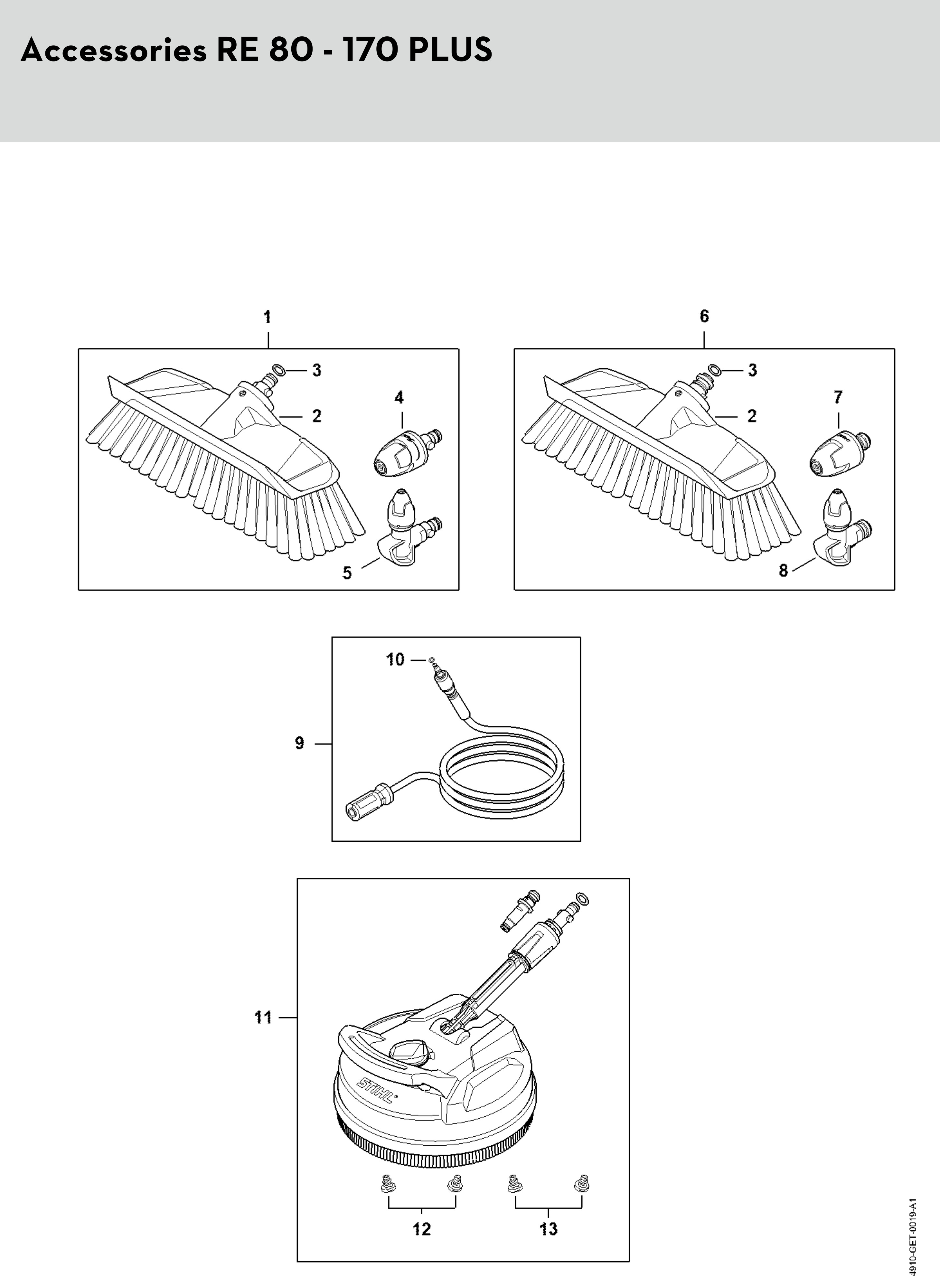 Accessories RE 80 - 170 PLUS

1

3

2

4

5

6

3

2

7

8

10

9

11

STIHL

12

13

4910-GET-0019-A1